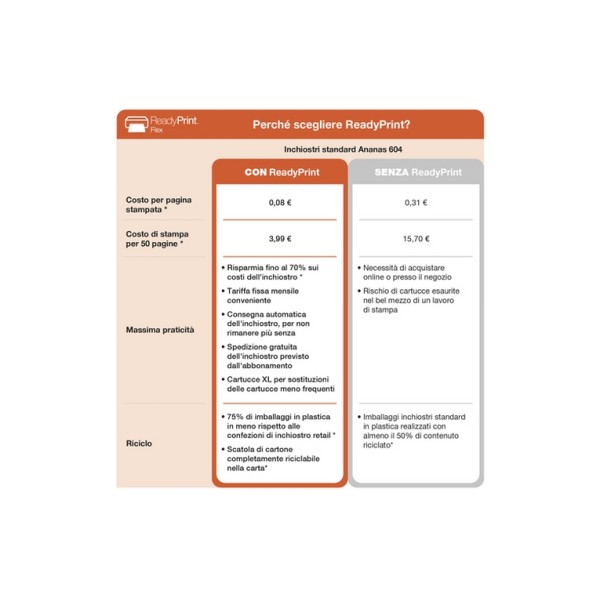 ReadyPrint. Flex

Perché scegliere ReadyPrint?

Inchiostri standard Ananas 604

| | CON ReadyPrint | SENZA ReadyPrint |
|---|---|---|
| Costo per pagina stampata * | 0,08 € | 0,31 € |
| Costo di stampa per 50 pagine * | 3,99 € | 15,70 € |
| Massima praticità | • Risparmia fino al 70% sui costi dell'inchiostro * • Tariffa fissa mensile conveniente • Consegna automatica dell'inchiostro, per non rimanere più senza • Spedizione gratuita dell'inchiostro previsto dall'abbonamento • Cartucce XL per sostituzioni delle cartucce meno frequenti | • Necessità di acquistare online o presso il negozio • Rischio di cartucce esaurite nel bel mezzo di un lavoro di stampa |
| Riciclo | • 75% di imballaggi in plastica in meno rispetto alle confezioni di inchiostro retail * • Scatola di cartone completamente riciclabile nella carta* | • Imballaggi inchiostri standard in plastica realizzati con almeno il 50% di contenuto riciclato* |